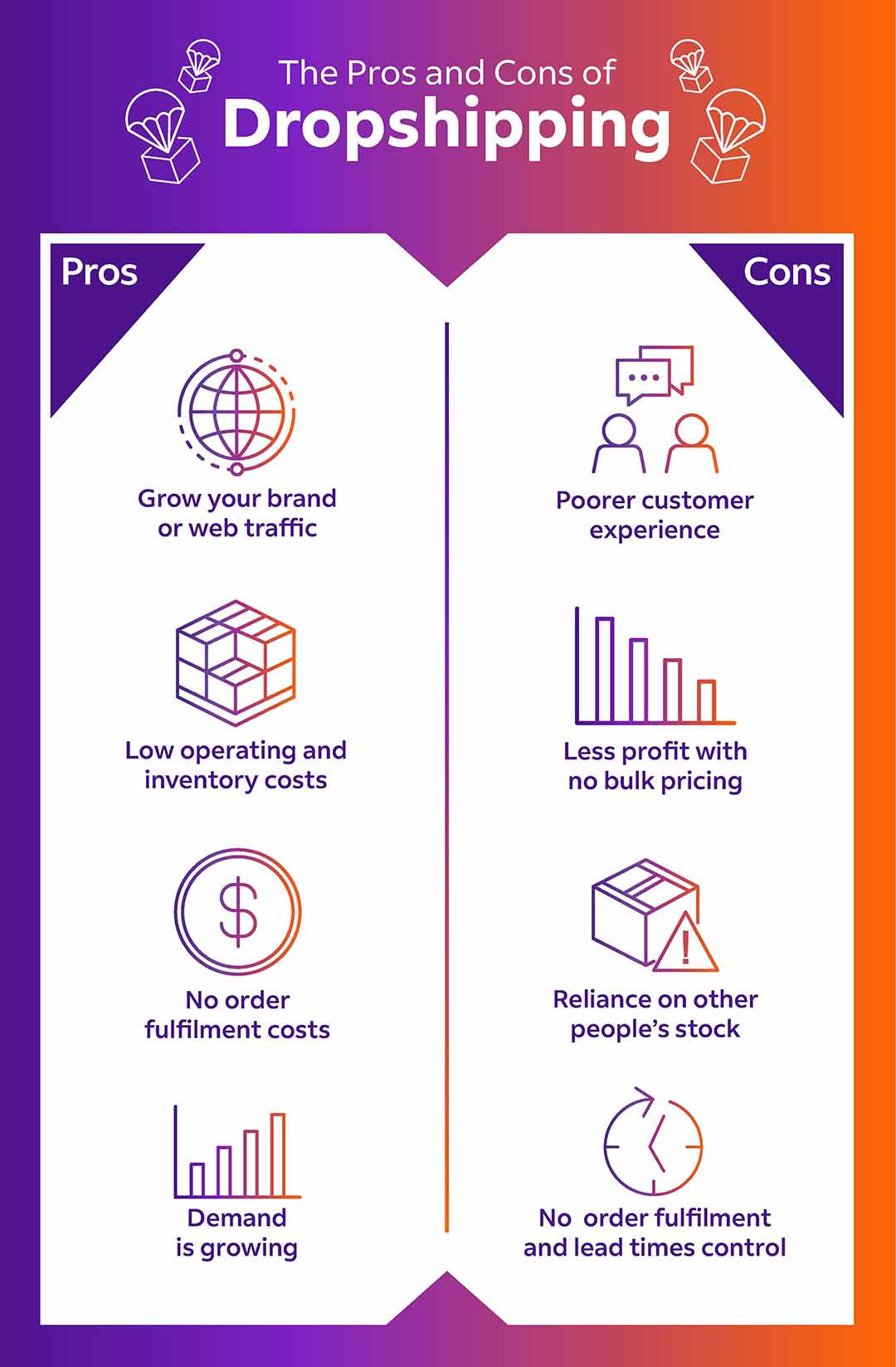 The Pros and Cons of
Dropshipping

Pros

Grow your brand or web traffic

Low operating and inventory costs

No order fulfilment costs

Demand is growing

Cons

Poorer customer experience

Less profit with no bulk pricing

Reliance on other people's stock

No order fulfilment and lead times control