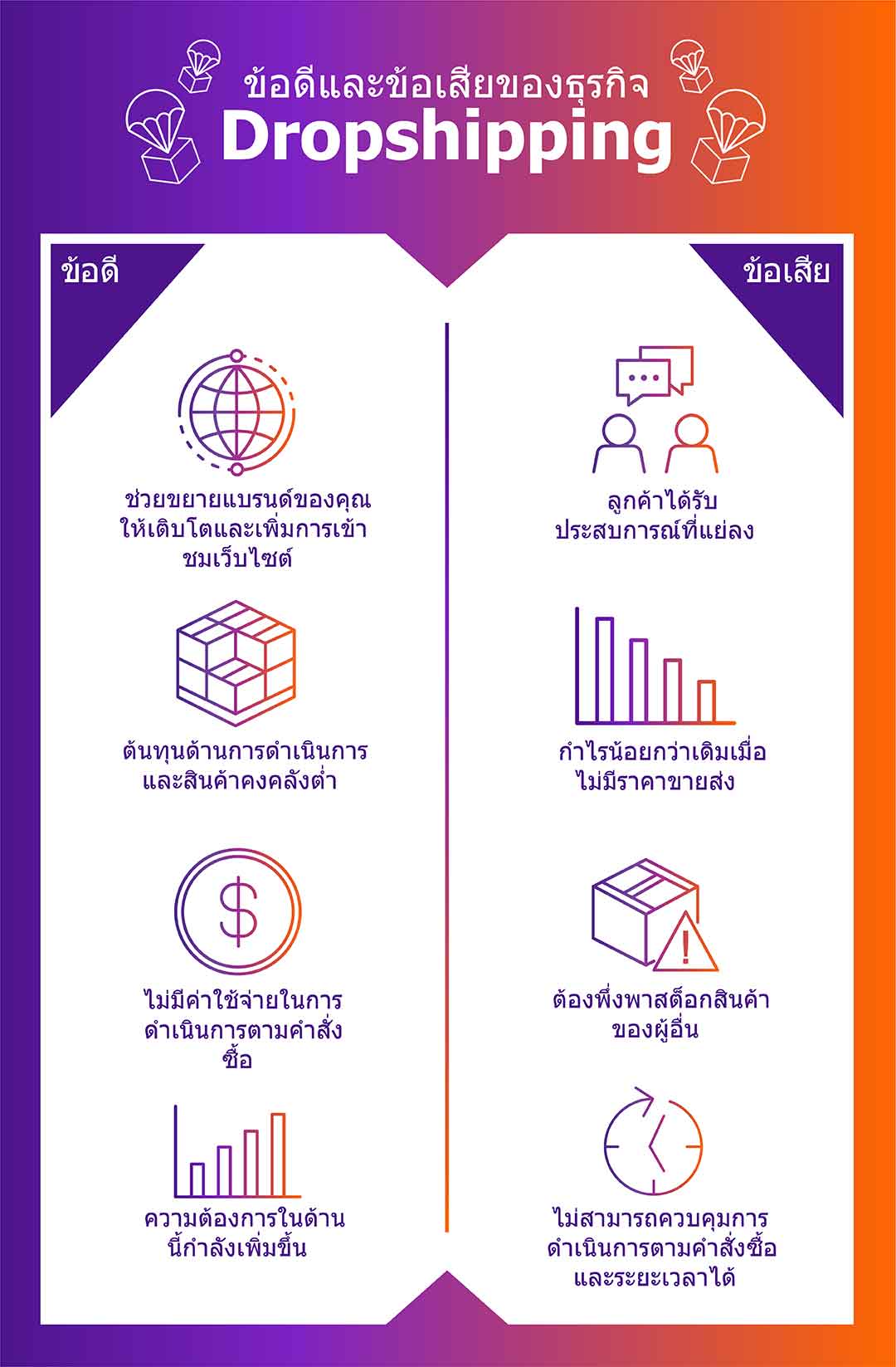 ข้อดีและข้อเสียของธุรกิจ
Dropshipping

ข้อดี

ช่วยขยายแบรนด์ของคุณให้เติบโตและเพิ่มการเข้าชมเว็บไซต์

ต้นทุนด้านการดำเนินการและสินค้าคงคลังต่ำ

ไม่มีค่าใช้จ่ายในการดำเนินการตามคำสั่งซื้อ

ความต้องการในด้านนี้กำลังเพิ่มขึ้น

ข้อเสีย

ลูกค้าได้รับประสบการณ์ที่แย่ลง

กำไรน้อยกว่าเดิมเมื่อไม่มีราคาขายส่ง

ต้องพึ่งพาสต็อกสินค้าของผู้อื่น

ไม่สามารถควบคุมการดำเนินการตามคำสั่งซื้อและระยะเวลาได้