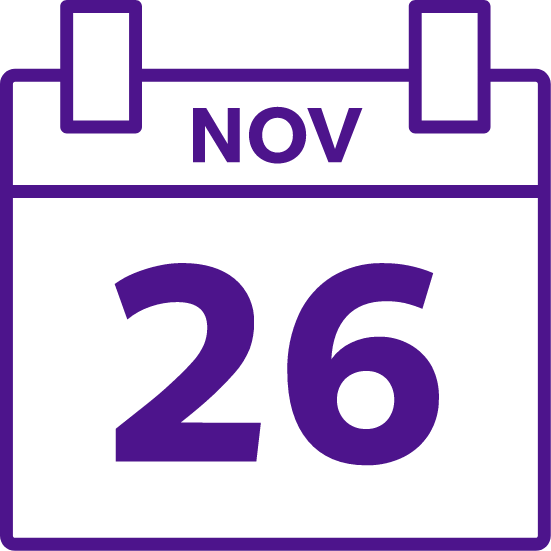 NOV

26