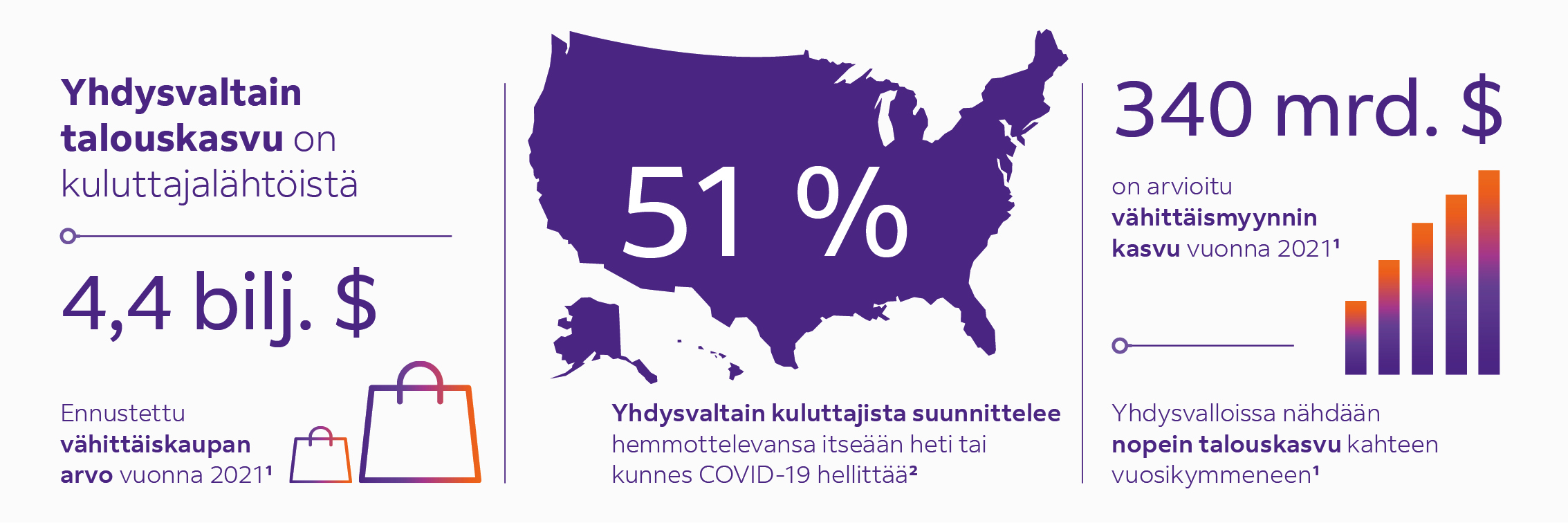 Yhdysvaltain talouskasvu on kuluttajalähtöistä

4,4 bilj. $

Ennustettu vähittäiskaupan arvo vuonna 2021¹

51 %

Yhdysvaltain kuluttajista suunnittelee hemmottelevansa itseään heti tai kunnes COVID-19 hellittää²

340 mrd. $

on arvioitu vähittäismyynnin kasvu vuonna 2021¹

Yhdysvalloissa nähdään nopein talouskasvu kahteen vuosikymmeneen¹