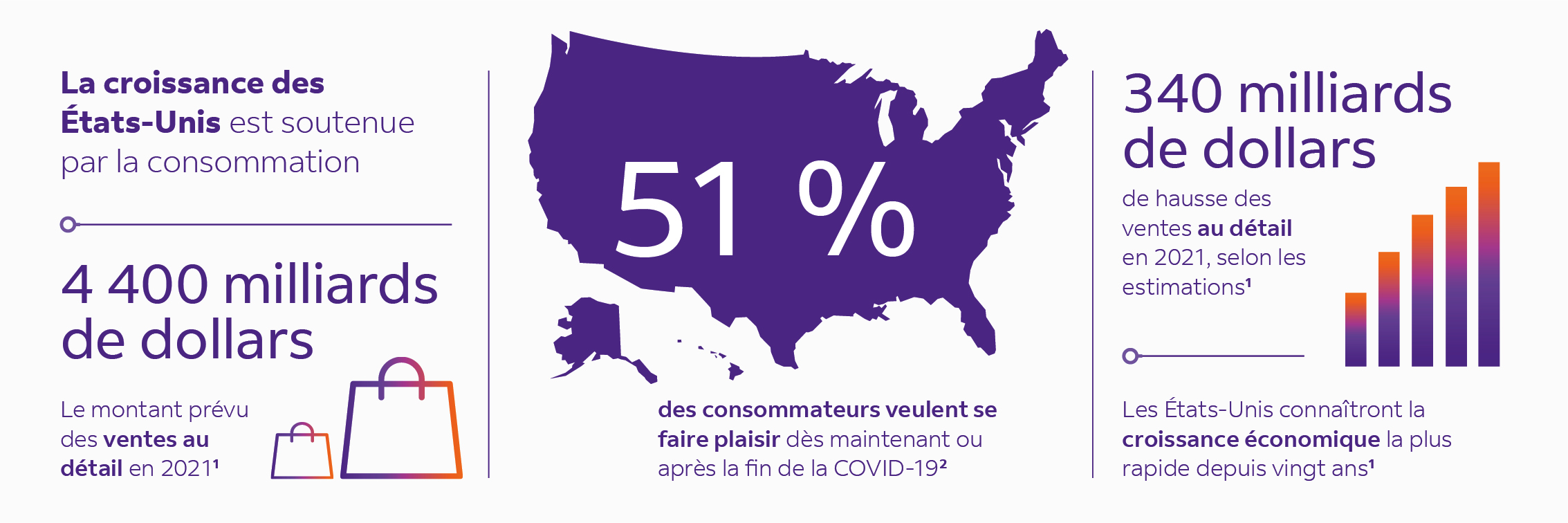 La croissance des États-Unis est soutenue par la consommation

4 400 milliards de dollars

Le montant prévu des ventes au détail en 2021¹

51 %

des consommateurs veulent se faire plaisir dès maintenant ou après la fin de la COVID-19²

340 milliards de dollars

de hausse des ventes au détail en 2021, selon les estimations¹

Les États-Unis connaîtront la croissance économique la plus rapide depuis vingt ans¹