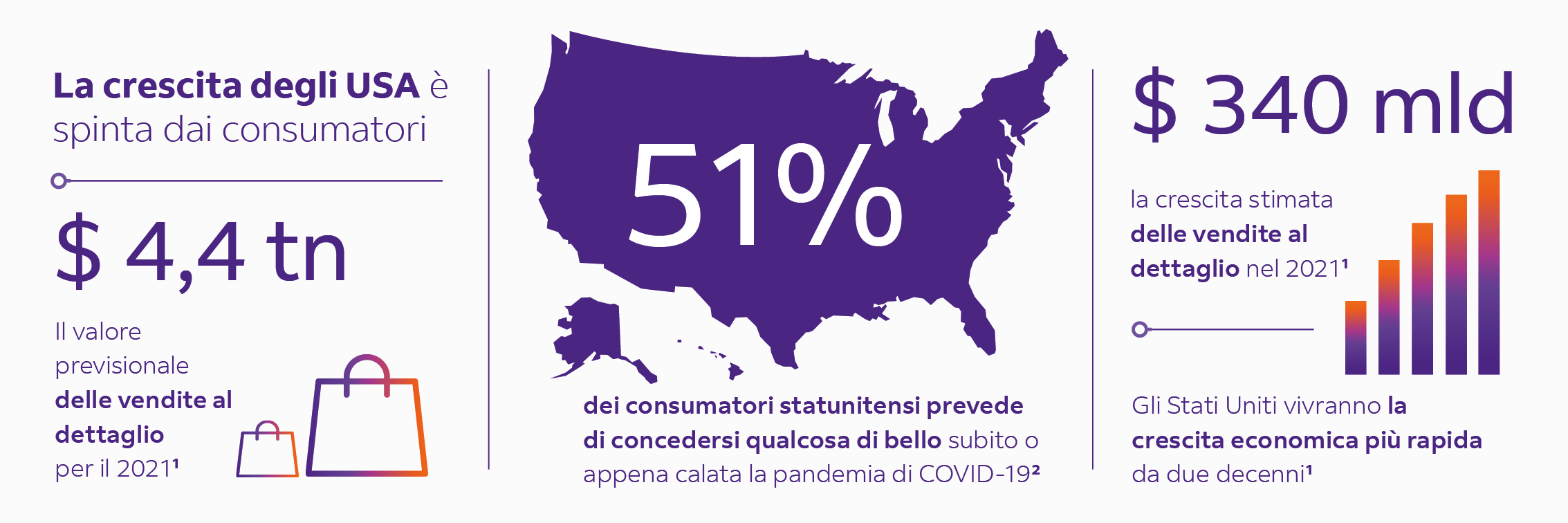 La crescita degli USA è spinta dai consumatori

$ 4,4 tn

Il valore previsionale delle vendite al dettaglio per il 2021¹

51%

dei consumatori statunitensi prevede di concedersi qualcosa di bello subito o appena calata la pandemia di COVID-19²

$ 340 mld

la crescita stimata delle vendite al dettaglio nel 2021¹

Gli Stati Uniti vivranno la crescita economica più rapida da due decenni¹