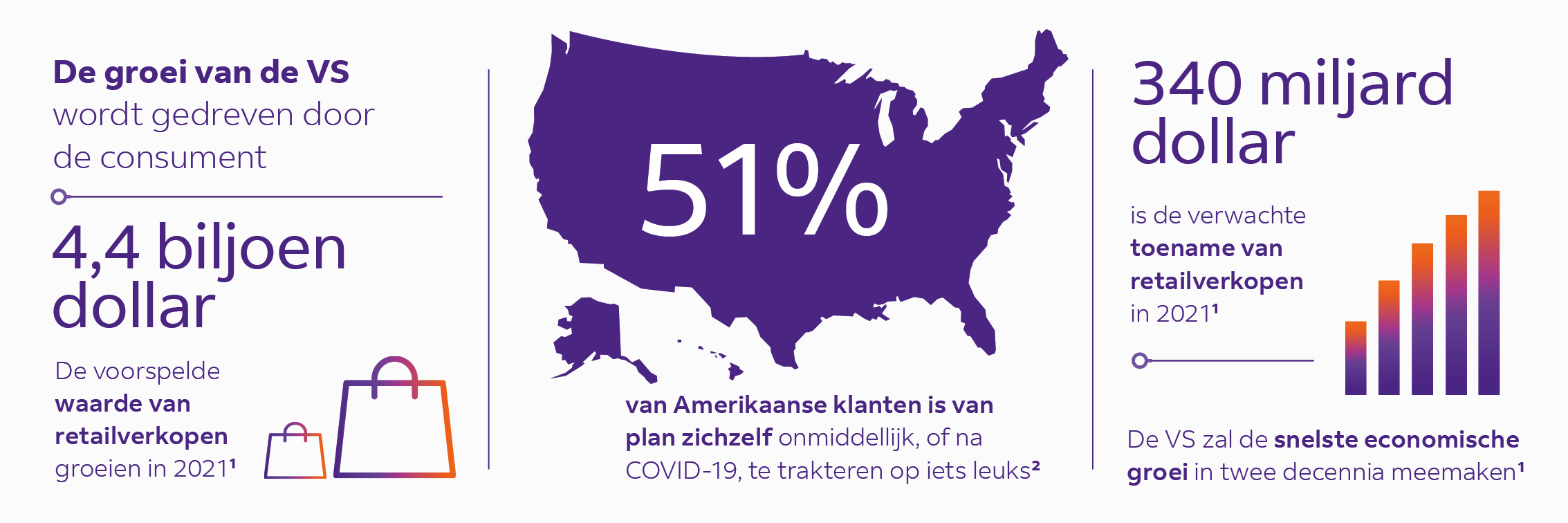 De groei van de VS wordt gedreven door de consument

4,4 biljoen dollar

De voorspelde waarde van retailverkopen groeien in 2021¹

51%

van Amerikaanse klanten is van plan zichzelf onmiddellijk, of na COVID-19, te trakteren op iets leuks²

340 miljard dollar

is de verwachte toename van retailverkopen in 2021¹

De VS zal de snelste economische groei in twee decennia meemaken¹