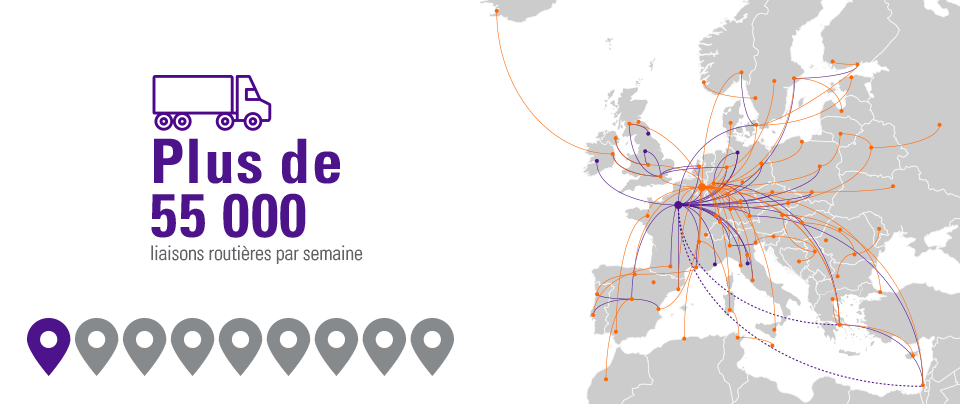 Plus de
55 000
liaisons routières par semaine