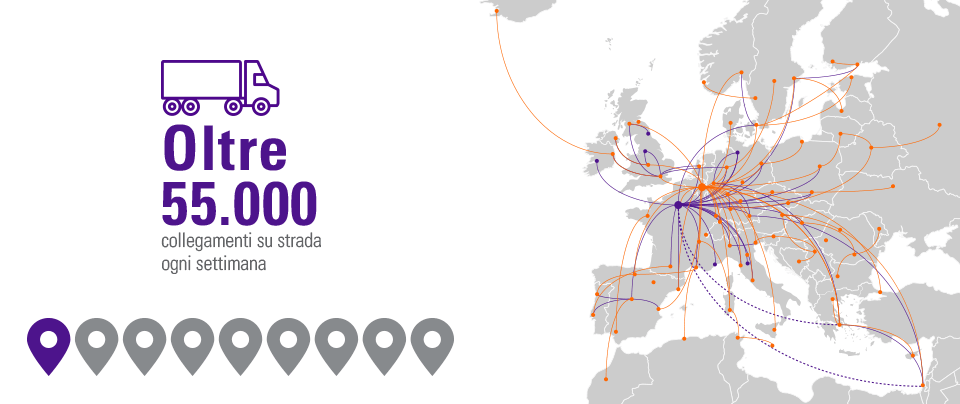 Oltre
55.000
collegamenti su strada
ogni settimana