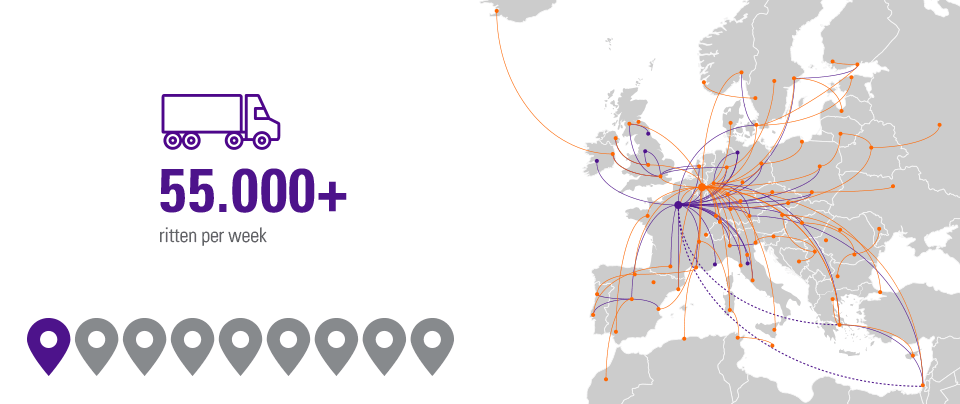 55.000+
ritten per week