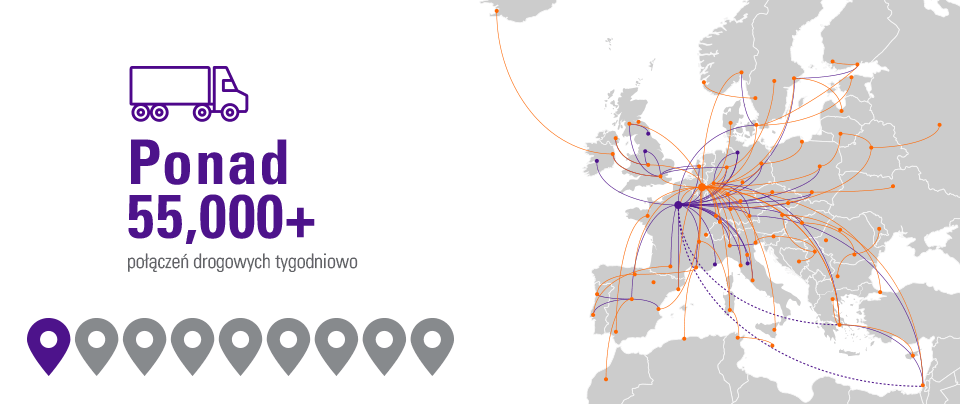 Ponad
55,000+
połączeń drogowych tygodniowo