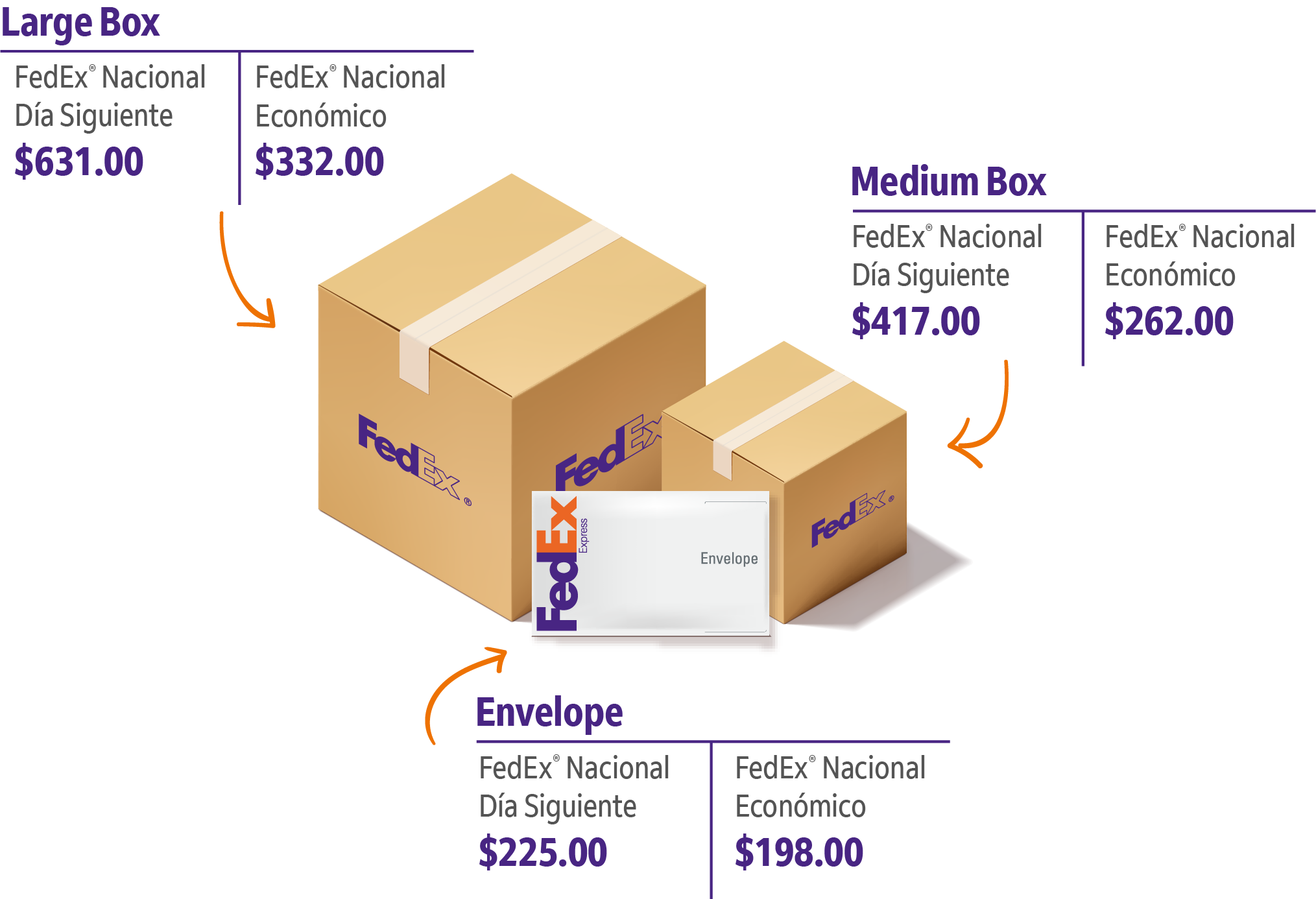 Large Box

FedEx® Nacional Día Siguiente
$631.00

FedEx® Nacional Económico
$332.00

Medium Box

FedEx® Nacional Día Siguiente
$417.00

FedEx® Nacional Económico
$262.00

FedEx®

FedEx

FedEx®

FedEx Express

Envelope

Envelope

FedEx® Nacional Día Siguiente
$225.00

FedEx® Nacional Económico
$198.00